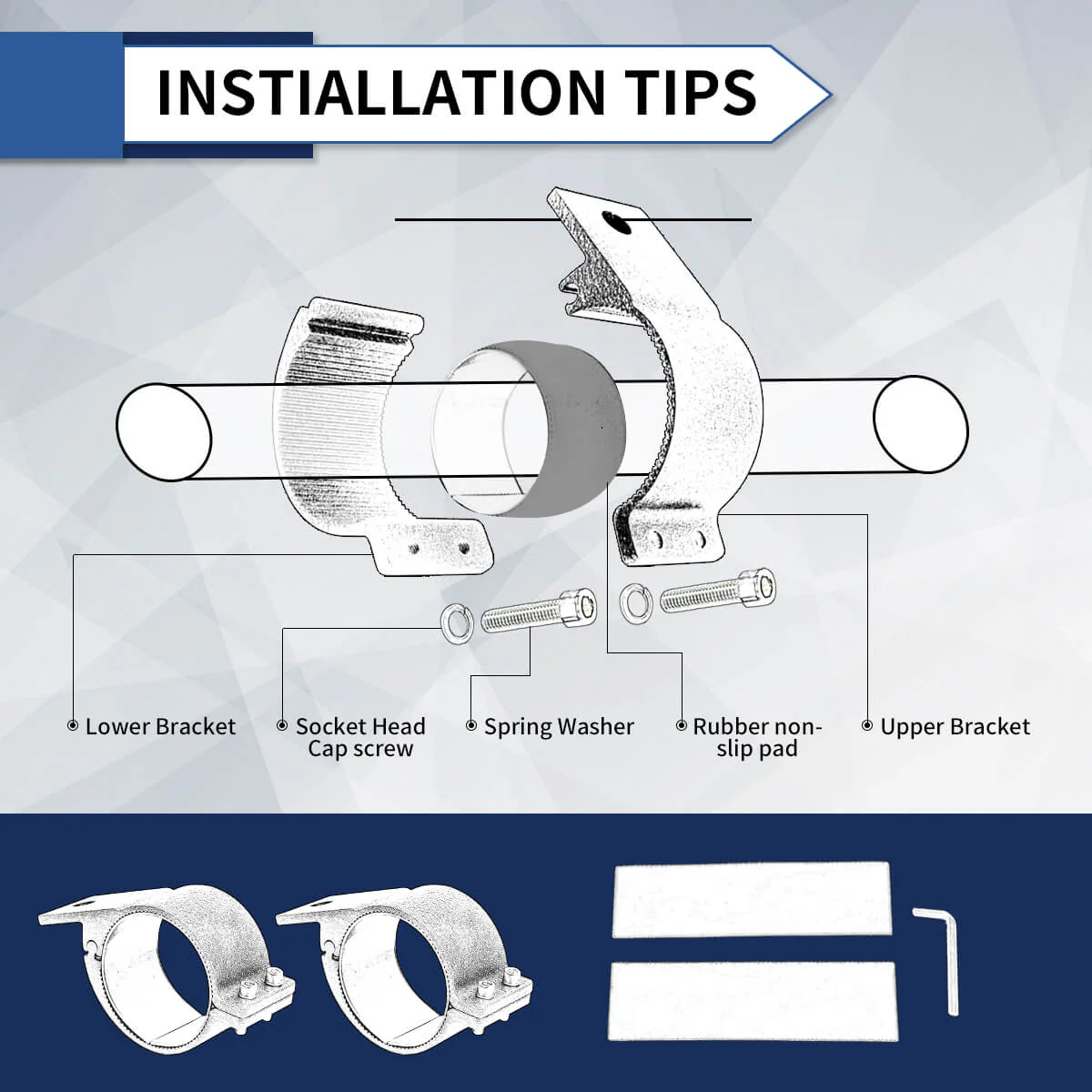 INSTIALLATION TIPS

Lower Bracket

Socket Head Cap screw

Spring Washer

Rubber non-slip pad

Upper Bracket